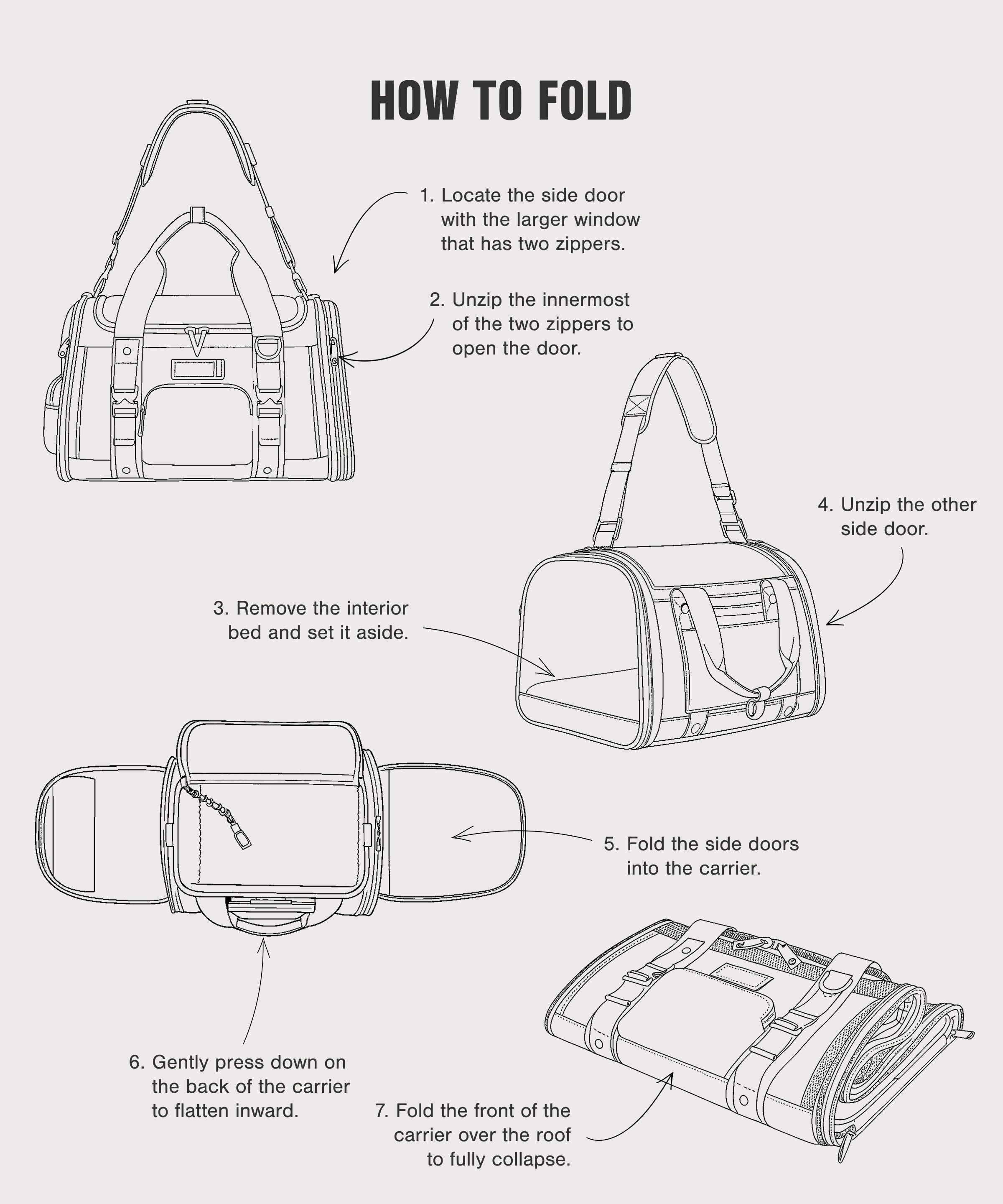 HOW TO FOLD

1. Locate the side door with the larger window that has two zippers.

2. Unzip the innermost of the two zippers to open the door.

3. Remove the interior bed and set it aside.

4. Unzip the other side door.

5. Fold the side doors into the carrier.

6. Gently press down on the back of the carrier to flatten inward.

7. Fold the front of the carrier over the roof to fully collapse.