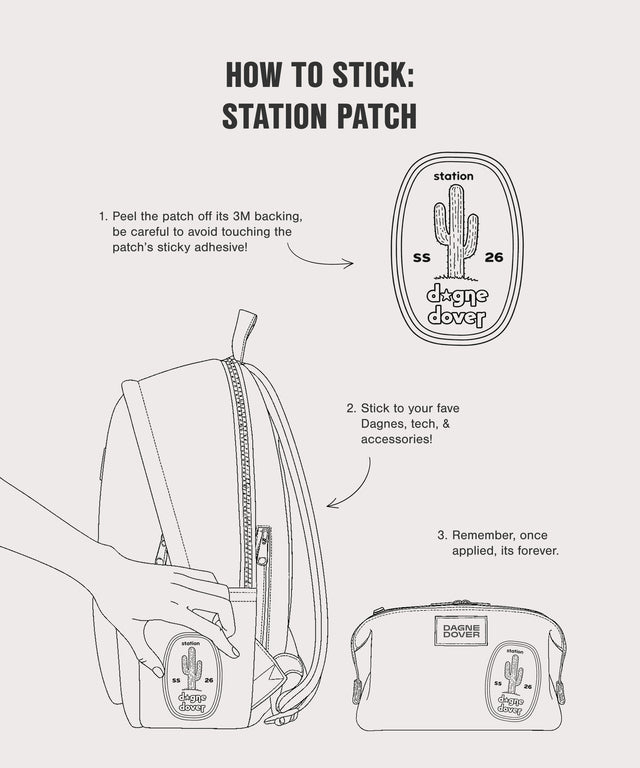 HOW TO STICK:
STATION PATCH

1. Peel the patch off its 3M backing, be careful to avoid touching the patch's sticky adhesive!

station
SS 26
dagne dover

2. Stick to your fave Dagnes, tech, & accessories!

3. Remember, once applied, its forever.

station
SS 26
dagne dover

DAGNE DOVER

station
SS 26
dagne dover